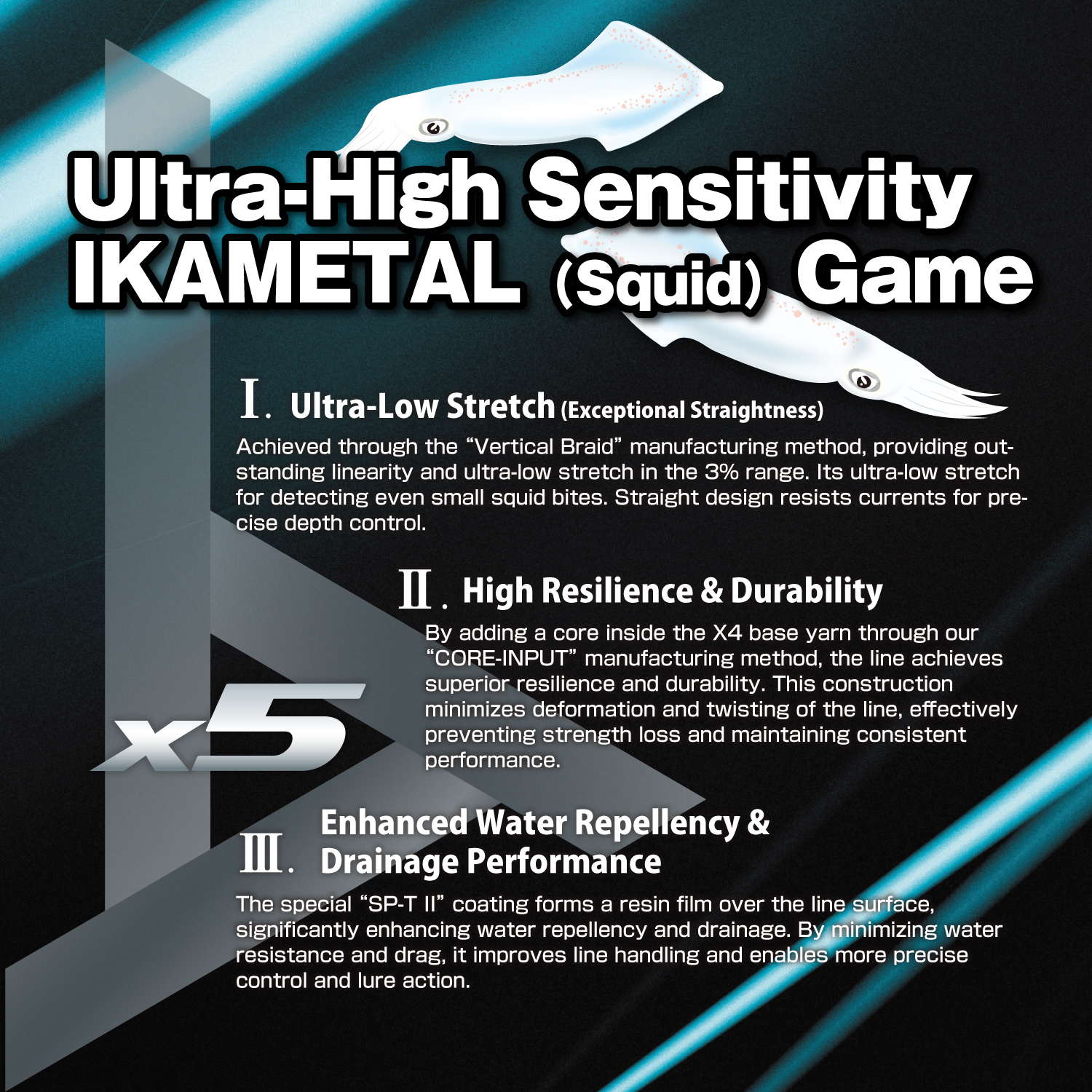 Ultra-High Sensitivity IKAMETAL (Squid) Game

Ⅰ. Ultra-Low Stretch (Exceptional Straightness)

Achieved through the “Vertical Braid” manufacturing method, providing outstanding linearity and ultra-low stretch in the 3% range. Its ultra-low stretch for detecting even small squid bites. Straight design resists currents for precise depth control.

Ⅱ. High Resilience & Durability

By adding a core inside the X4 base yarn through our “CORE-INPUT” manufacturing method, the line achieves superior resilience and durability. This construction minimizes deformation and twisting of the line, effectively preventing strength loss and maintaining consistent performance.

x5

Ⅲ. Enhanced Water Repellency & Drainage Performance

The special “SP-T II” coating forms a resin film over the line surface, significantly enhancing water repellency and drainage. By minimizing water resistance and drag, it improves line handling and enables more precise control and lure action.