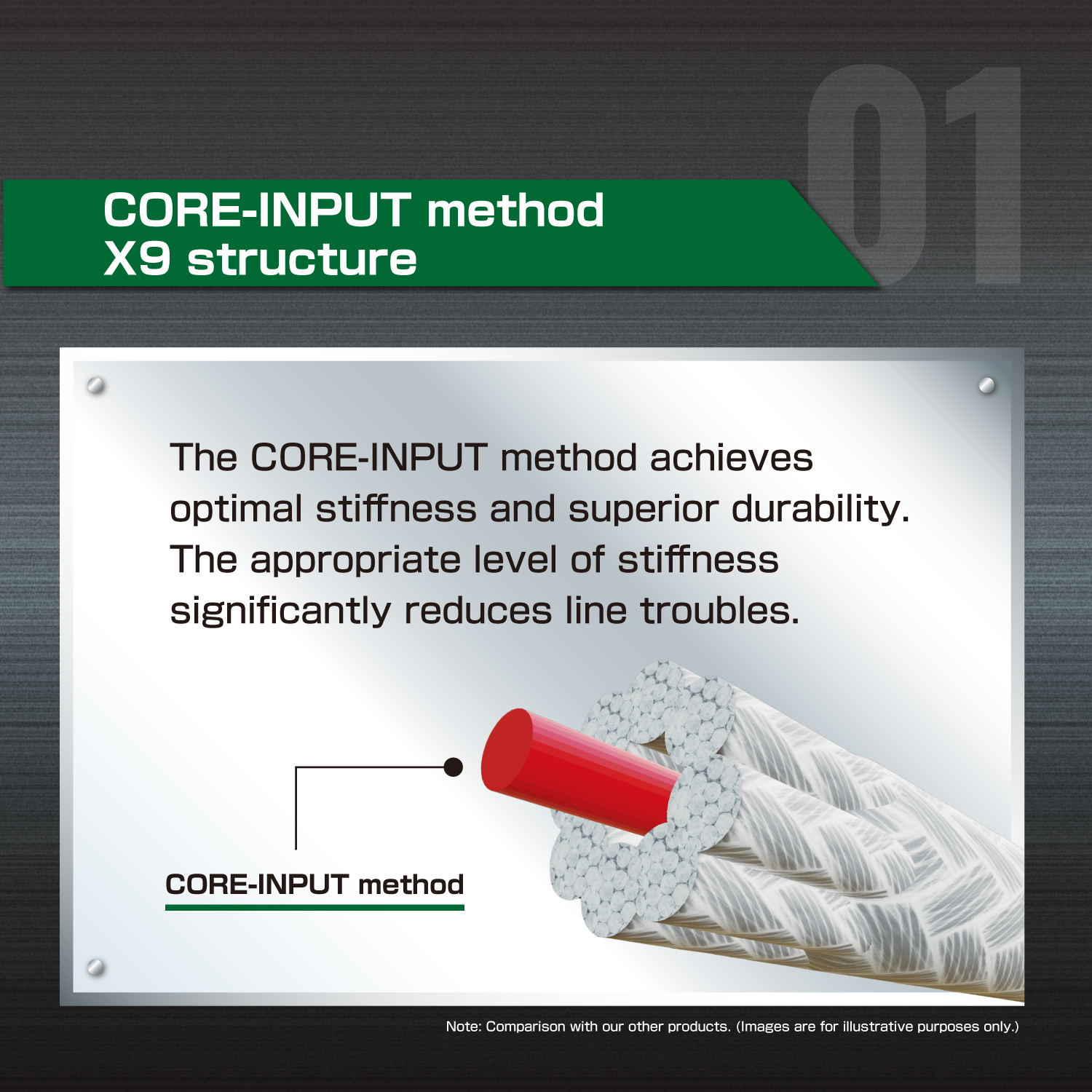 01

CORE-INPUT method
X9 structure

The CORE-INPUT method achieves optimal stiffness and superior durability. The appropriate level of stiffness significantly reduces line troubles.

CORE-INPUT method

Note: Comparison with our other products. (Images are for illustrative purposes only.)