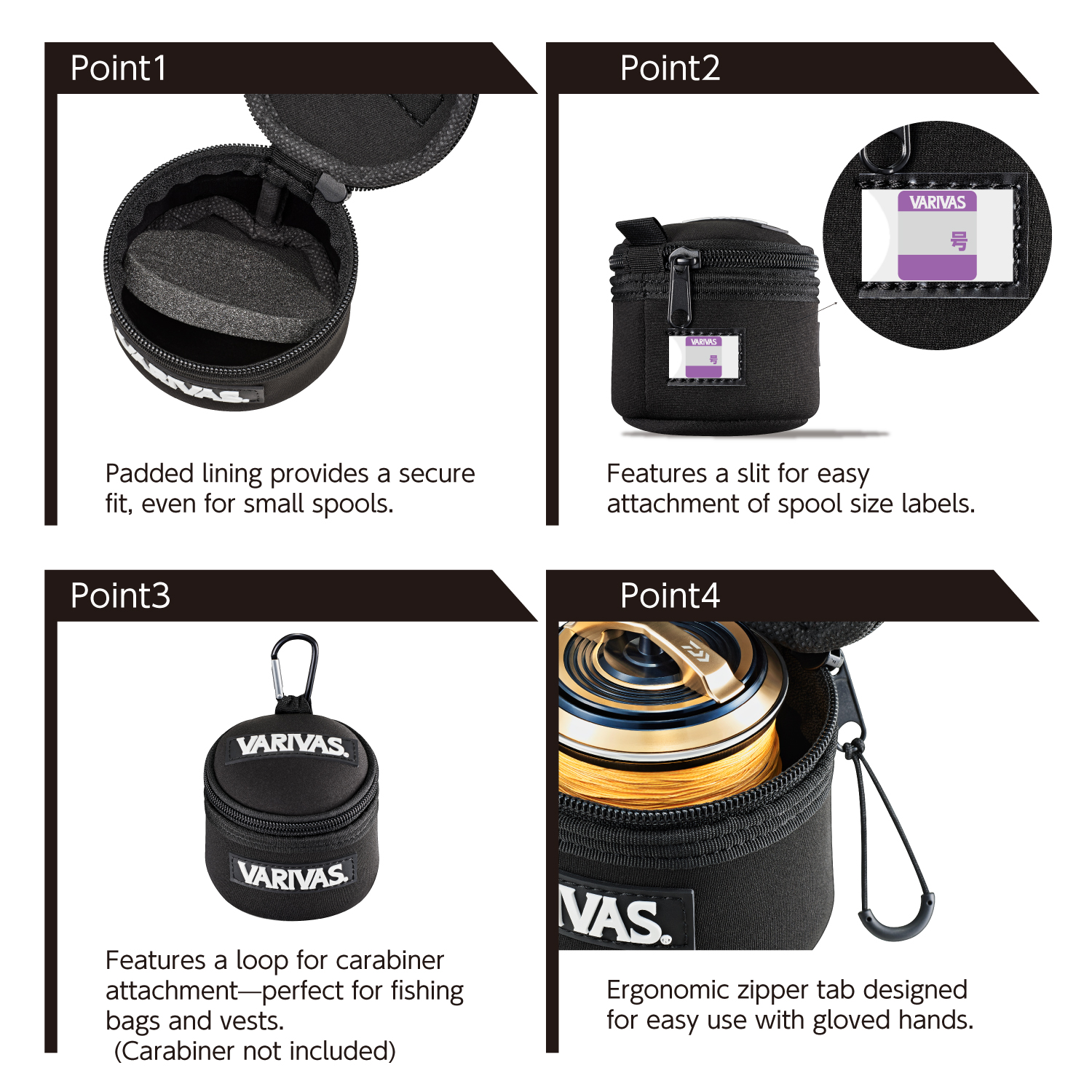 Point1

VARIVAS.

Padded lining provides a secure fit, even for small spools.

Point2

VARIVAS
号

VARIVAS
号

Features a slit for easy attachment of spool size labels.

Point3

VARIVAS.

VARIVAS.

Features a loop for carabiner attachment—perfect for fishing bags and vests.
(Carabiner not included)

Point4

VAS.

Ergonomic zipper tab designed for easy use with gloved hands.